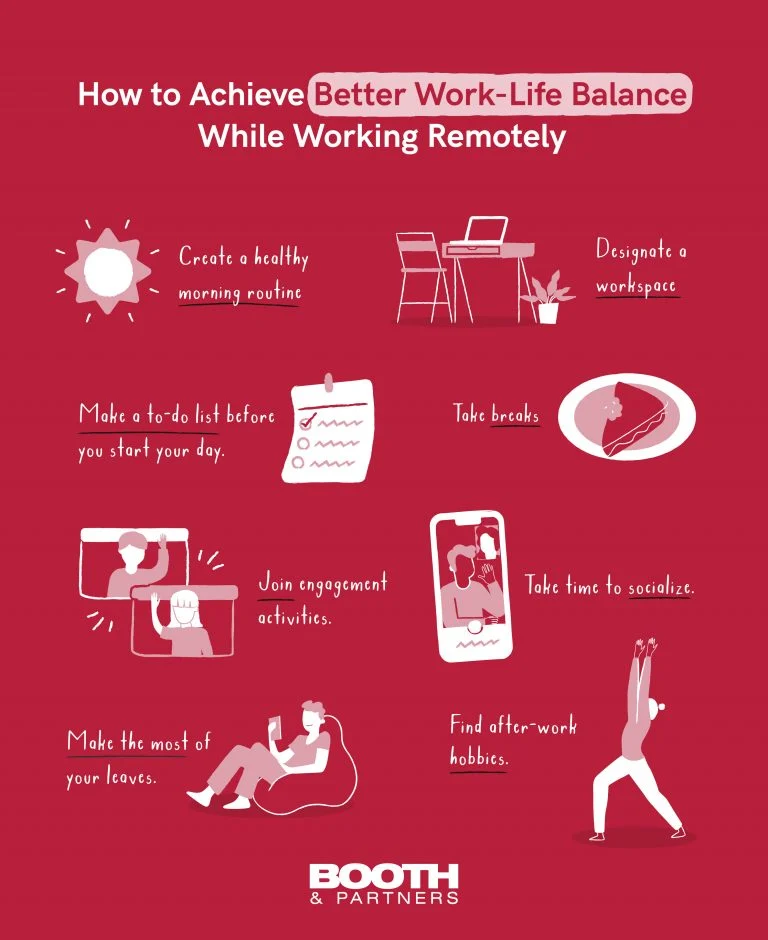 How to Achieve Better Work-Life Balance While Working Remotely

Create a healthy morning routine

Designate a workspace

Make a to-do list before you start your day.

Take breaks

Join engagement activities.

Take time to socialize.

Make the most of your leaves.

Find after-work hobbies.

BOOTH & PARTNERS